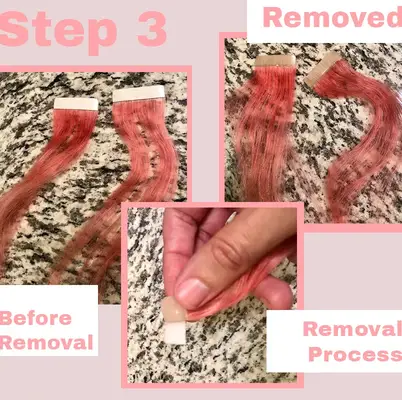 Step 3

Removed

Before Removal

Removal Process